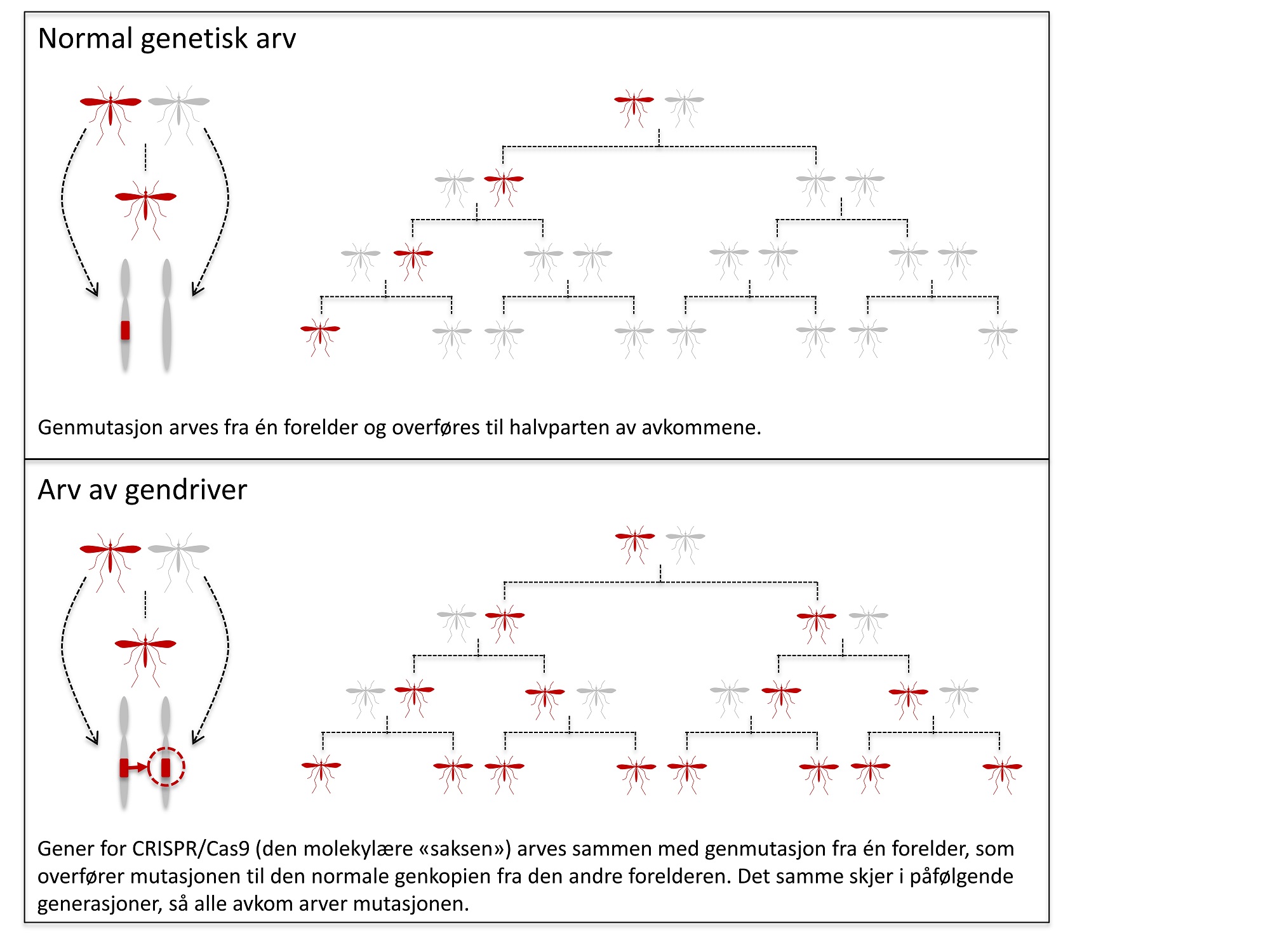 Normal genetisk arv

Genmutasjon arves fra én forelder og overføres til halvparten av avkommene.

Arv av gendriver

Gener for CRISPR/Cas9 (den molekylære «saksen») arves sammen med genmutasjon fra én forelder, som overfører mutasjonen til den normale genkopien fra den andre forelderen. Det samme skjer i påfølgende generasjoner, så alle avkom arver mutasjonen.